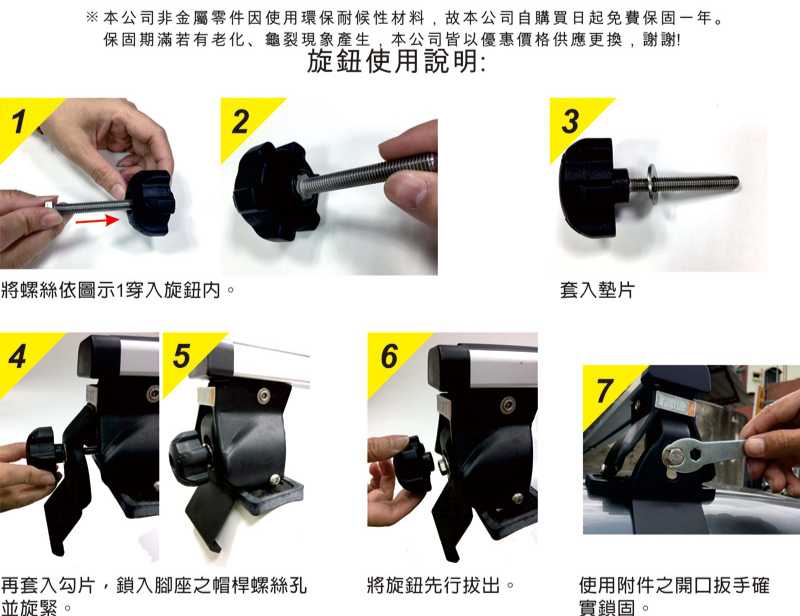 ※ 本公司非金屬零件因使用環保耐候性材料，故本公司自購買日起免費保固一年。
保固期滿若有老化、龜裂現象產生，本公司皆以優惠價格供應更換，謝謝!

旋鈕使用說明:

1

2

3

將螺絲依圖示1穿入旋鈕內。

套入墊片

4

5

6

7

再套入勾片，鎖入腳座之帽桿螺絲孔並旋緊。

將旋鈕先行拔出。

使用附件之開口扳手確實鎖固。